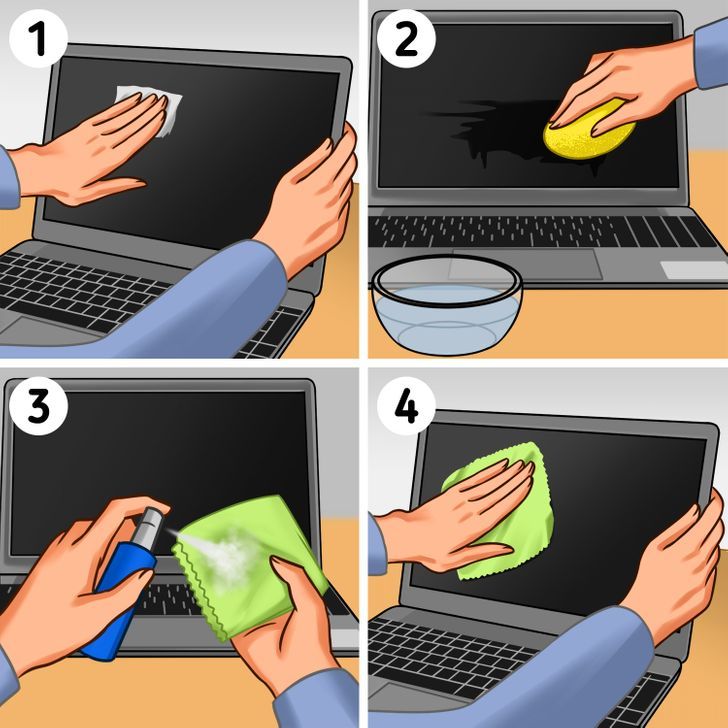 1

2

3

4